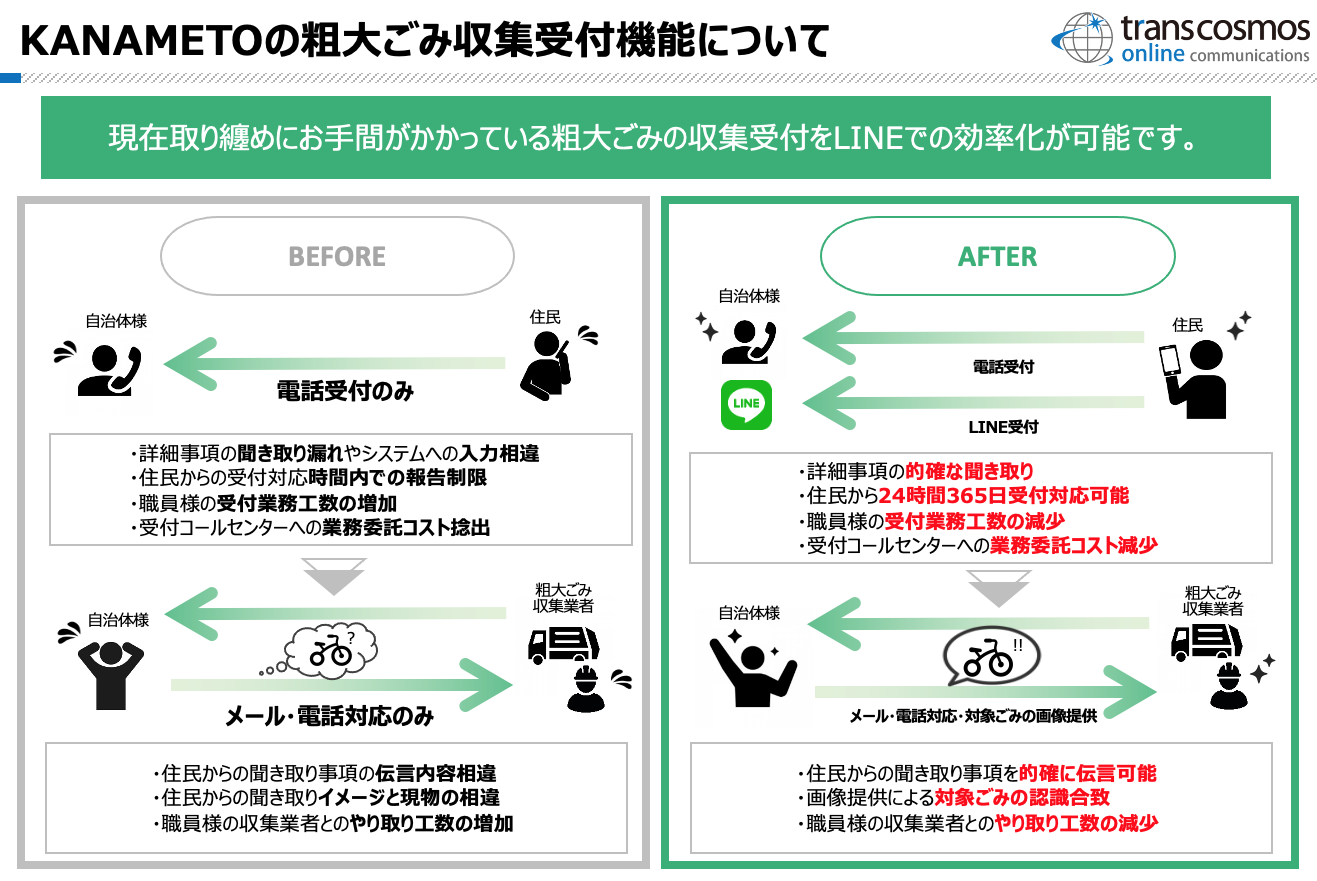 KANAMETOの粗大ごみ収集受付機能について

transcosmos online communications

現在取り纏めにお手間がかかっている粗大ごみの収集受付をLINEでの効率化が可能です。

BEFORE

自治体様

住民

電話受付のみ

・詳細事項の聞き取り漏れやシステムへの入力相違
・住民からの受付対応時間内での報告制限
・職員様の受付業務工数の増加
・受付コールセンターへの業務委託コスト捻出

自治体様

粗大ごみ収集業者

?

メール・電話対応のみ

・住民からの聞き取り事項の伝言内容相違
・住民からの聞き取りイメージと現物の相違
・職員様の収集業者とのやり取り工数の増加

AFTER

自治体様

住民

電話受付

LINE

LINE受付

・詳細事項の的確な聞き取り
・住民から24時間365日受付対応可能
・職員様の受付業務工数の減少
・受付コールセンターへの業務委託コスト減少

自治体様

粗大ごみ収集業者

!!

メール・電話対応・対象ごみの画像提供

・住民からの聞き取り事項を的確に伝言可能
・画像提供による対象ごみの認識合致
・職員様の収集業者とのやり取り工数の減少